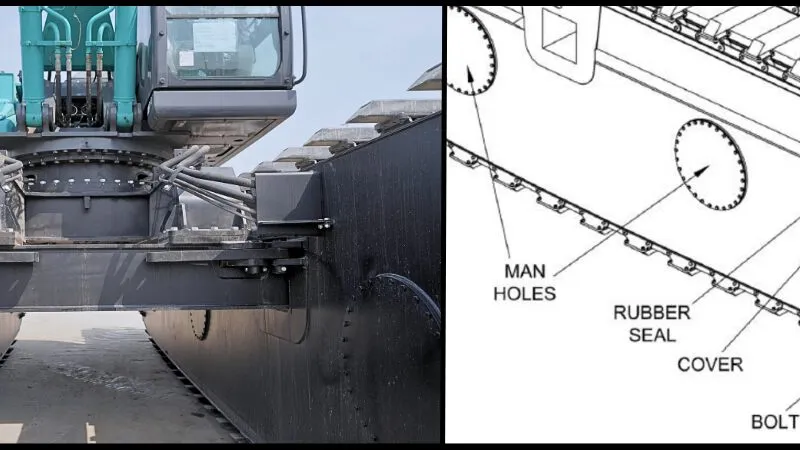 MAN HOLES

RUBBER SEAL

COVER

BOLT