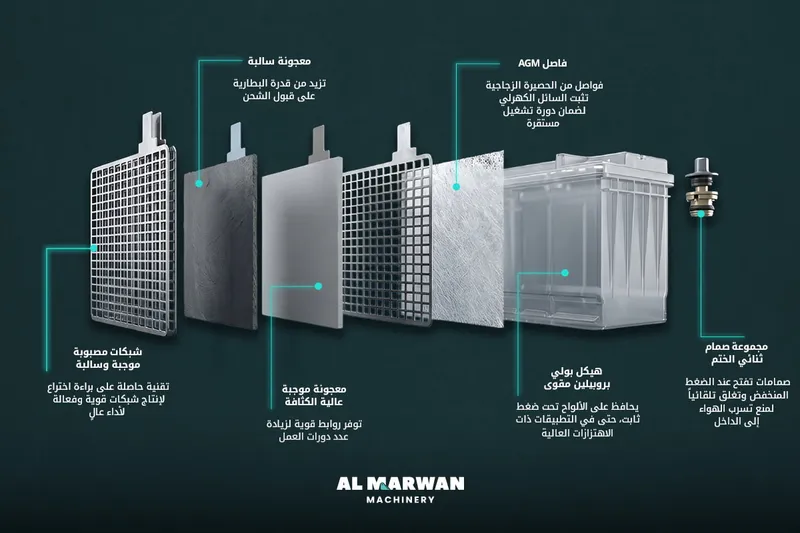 معجونة سالبة

تزيد من قدرة البطارية على قبول الشحن

فاصل AGM

فواصل من الحصيرة الزجاجية تثبت السائل الكهرلي لضمان دورة تشغيل مستقرة

شبكات مصبوبة موجبة وسالبة

تقنية حاصلة على براءة اختراع لإنتاج شبكات قوية وفعالة لأداء عالٍ

معجونة موجبة عالية الكثافة

توفر روابط قوية لزيادة عدد دورات العمل

هيكل بولي بروبيلين مقوى

يحافظ على الألواح تحت ضغط ثابت، حتى في التطبيقات ذات الاهتزازات العالية

مجموعة صمام ثنائي الختم

صمامات تفتح عند الضغط المنخفض وتغلق تلقائياً لمنع تسرب الهواء إلى الداخل

AL MARWAN
MACHINERY